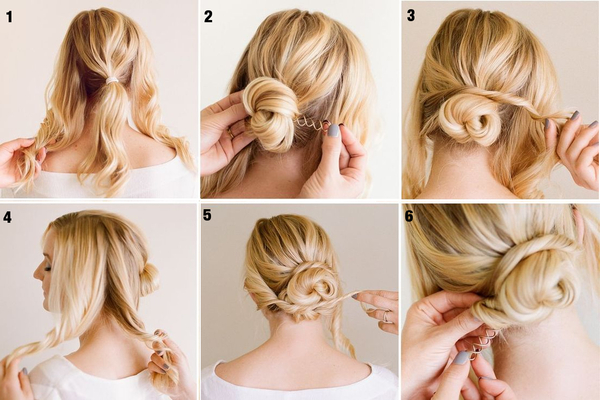 1
2
3
4
5
6