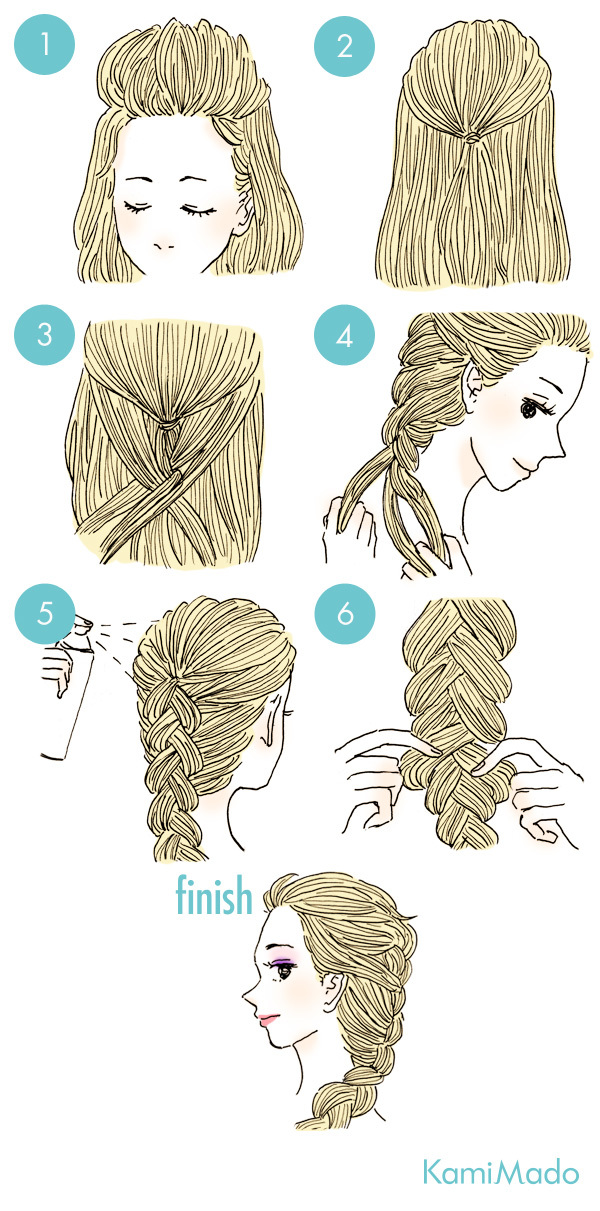 1
2
3
4
5
6
finish
KamiMado