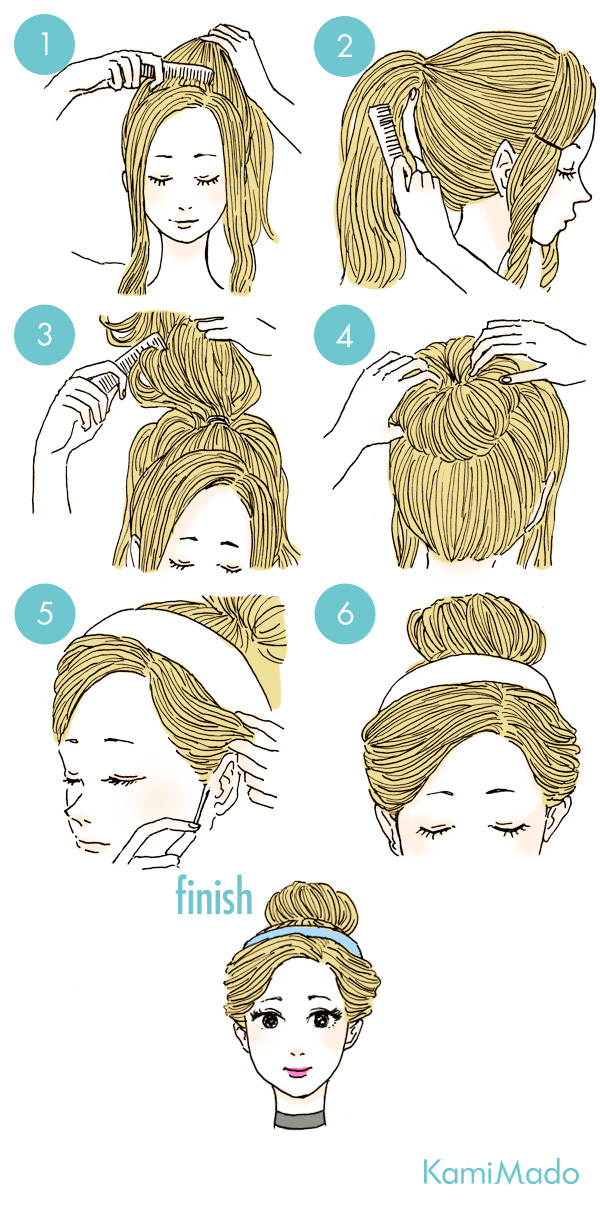 1

2

3

4

5

6

finish

KamiMado