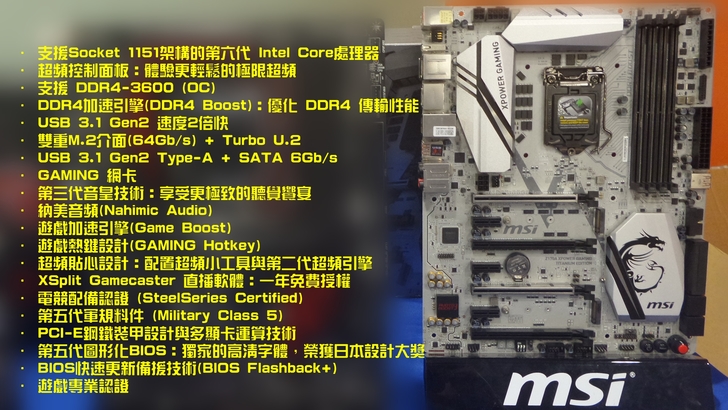 · 支援Socket 1151架構的第六代 Intel Core處理器
· 超頻控制面板：體驗更輕鬆的極限超頻
· 支援 DDR4-3600 (OC)
· DDR4加速引擎(DDR4 Boost)：優化 DDR4 傳輸性能
· USB 3.1 Gen2 速度2倍快
· 雙重M.2介面(64Gb/s) + Turbo U.2
· USB 3.1 Gen2 Type-A + SATA 6Gb/s
· GAMING 網卡
· 第三代音皇技術：享受更極致的聽覺饗宴
· 納美音頻(Nahimic Audio)
· 遊戲加速引擎(Game Boost)
· 遊戲熱鍵設計(GAMING Hotkey)
· 超頻貼心設計：配置超頻小工具與第二代超頻引擎
· XSplit Gamecaster 直播軟體：一年免費授權
· 電競配備認證 (SteelSeries Certified)
· 第五代軍規料件 (Military Class 5)
· PCI-E鋼鐵裝甲設計與多顯卡運算技術
· 第五代圖形化BIOS：獨家的高清字體，榮獲日本設計大獎
· BIOS快速更新備援技術(BIOS Flashback+)
· 遊戲專業認證

XPOWER GAMING
msi
Z170A XPOWER GAMING TITANIUM EDITION
msi
msi