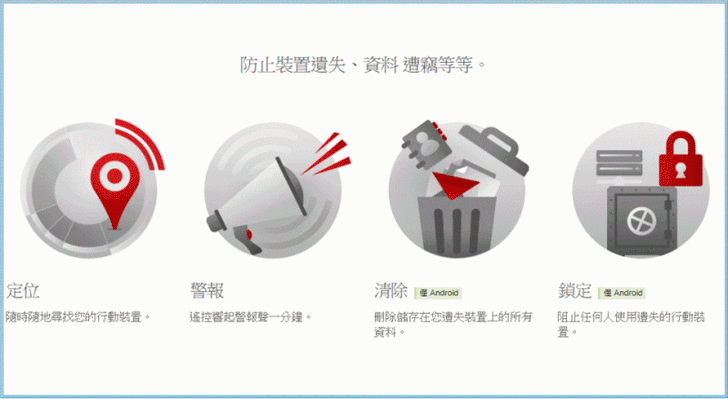 防止裝置遺失、資料 遭竊等等。

定位

隨時隨地尋找您的行動裝置。

警報

遙控響起警報聲一分鐘。

清除 僅 Android

刪除儲存在您遺失裝置上的所有資料。

鎖定 僅 Android

阻止任何人使用遺失的行動裝置。