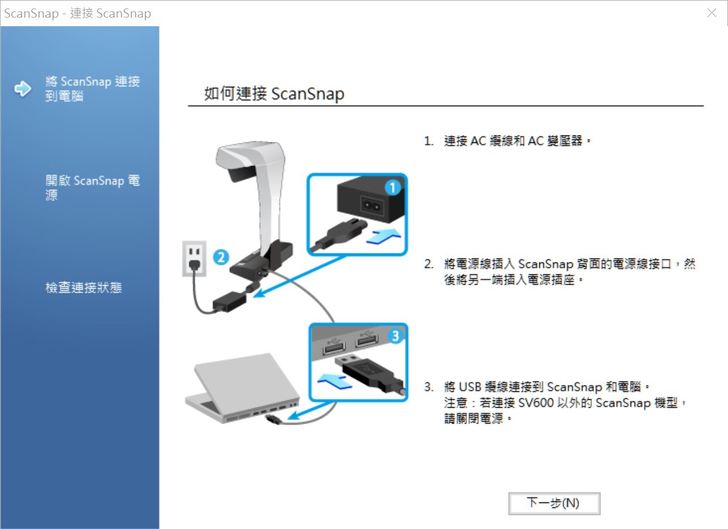 ScanSnap - 連接 ScanSnap

將 ScanSnap 連接到電腦

開啟 ScanSnap 電源

檢查連接狀態

如何連接 ScanSnap

1

2

3

1. 連接 AC 纜線和 AC 變壓器。

2. 將電源線插入 ScanSnap 背面的電源線接口，然後將另一端插入電源插座。

3. 將 USB 纜線連接到 ScanSnap 和電腦。
注意：若連接 SV600 以外的 ScanSnap 機型，請關閉電源。

下一步(N)