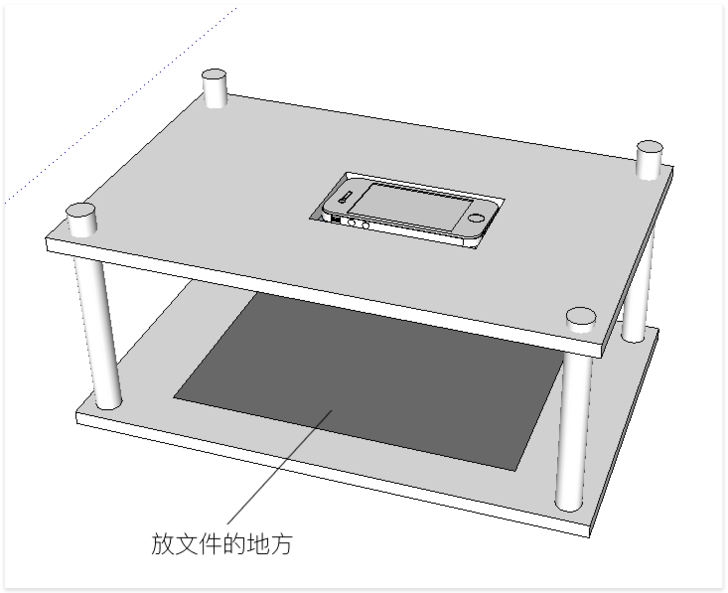 放文件的地方