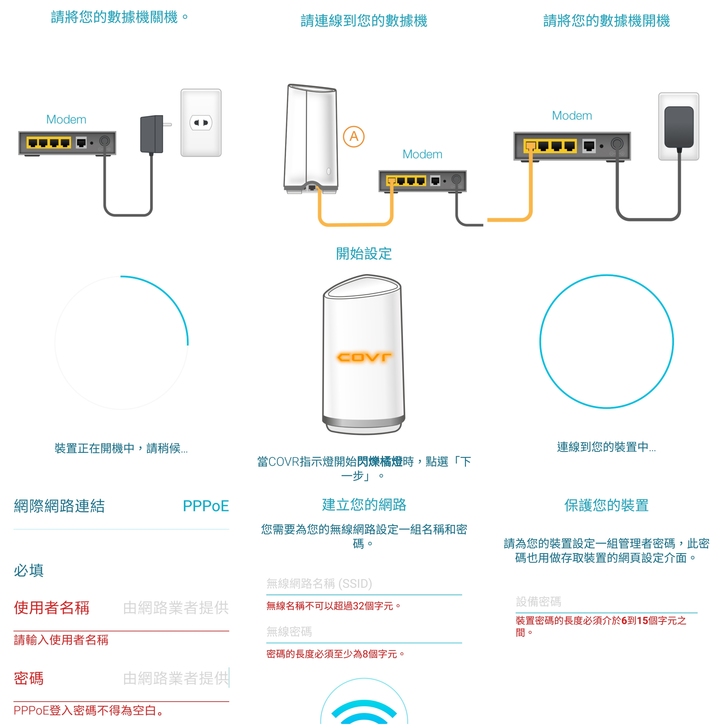 請將您的數據機關機。

Modem

請連線到您的數據機

A

Modem

請將您的數據機開機

Modem

開始設定

covr

裝置正在開機中，請稍候...

當COVR指示燈開始閃爍橘燈時，點選「下一步」。

連線到您的裝置中...

網際網路連結

PPPoE

必填

使用者名稱

由網路業者提供

請輸入使用者名稱

密碼

由網路業者提供

PPPoE登入密碼不得為空白。

建立您的網路

您需要為您的無線網路設定一組名稱和密碼。

無線網路名稱 (SSID)

無線名稱不可以超過32個字元。

無線密碼

密碼的長度必須至少為8個字元。

保護您的裝置

請為您的裝置設定一組管理者密碼，此密碼也用做存取裝置的網頁設定介面。

設備密碼

裝置密碼的長度必須介於6到15個字元之間。