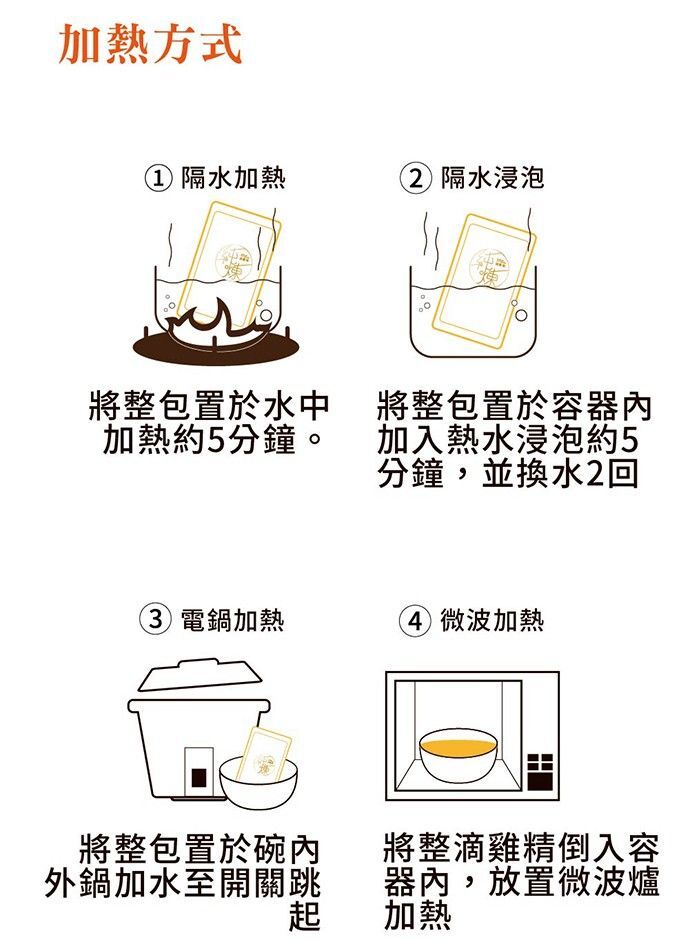 加熱方式

① 隔水加熱

將整包置於水中加熱約5分鐘。

② 隔水浸泡

將整包置於容器內加入熱水浸泡約5分鐘，並換水2回

③ 電鍋加熱

將整包置於碗內外鍋加水至開關跳起

④ 微波加熱

將整滴雞精倒入容器內，放置微波爐加熱